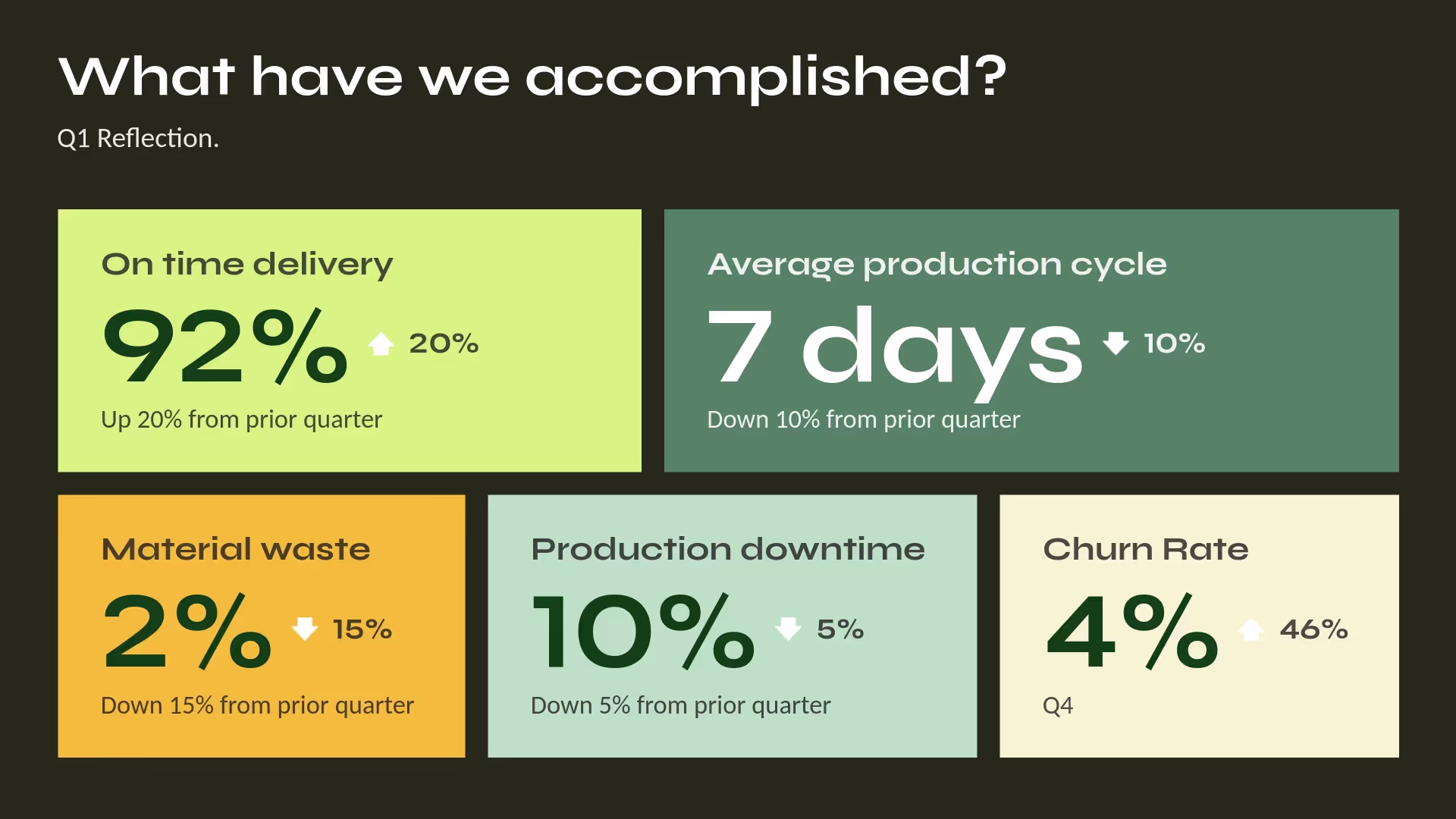 What have we accomplished?

Q1 Reflection.

On time delivery

92% 20%

Up 20% from prior quarter

Average production cycle

7 days 10%

Down 10% from prior quarter

Material waste

2% 15%

Down 15% from prior quarter

Production downtime

10% 5%

Down 5% from prior quarter

Churn Rate

4% 46%

Q4